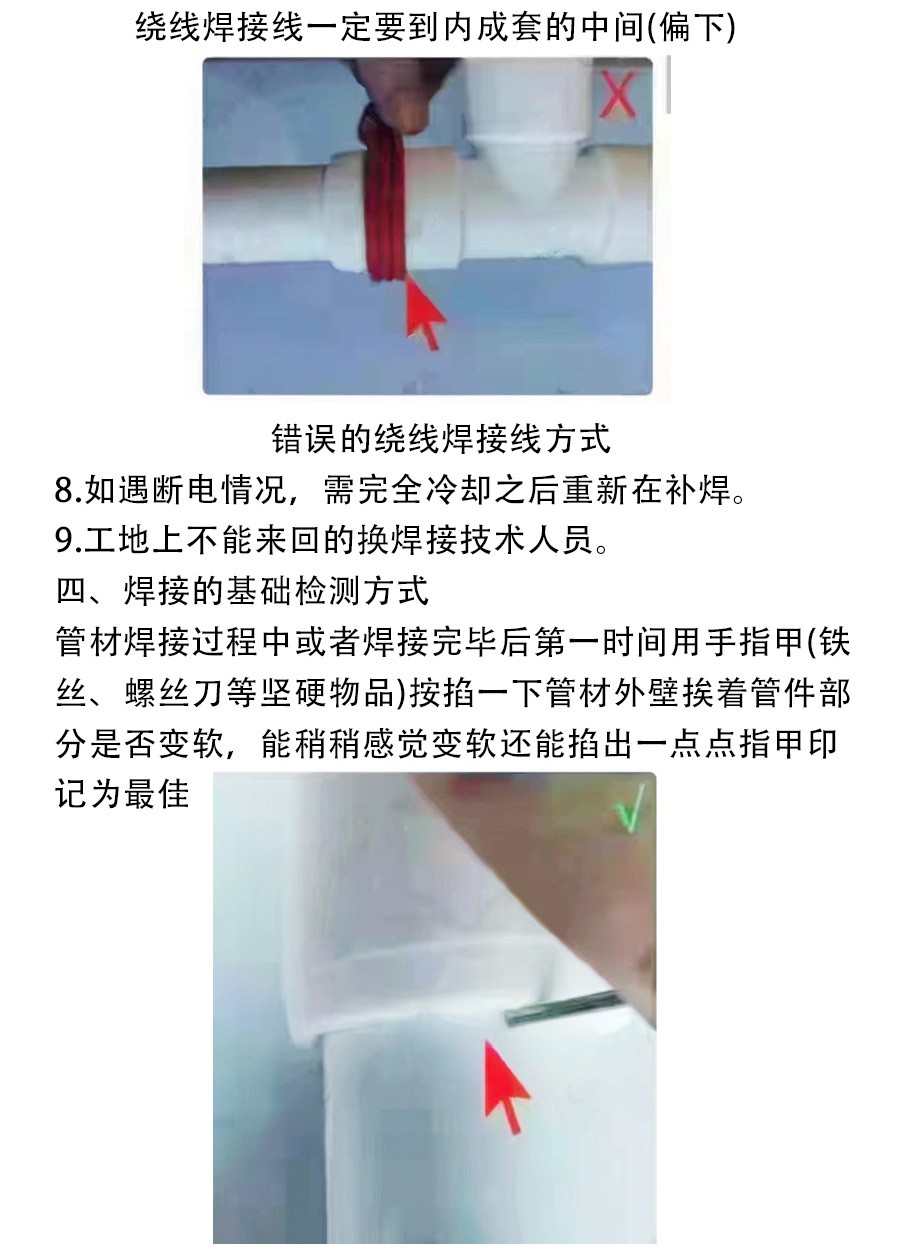 绕线焊接线一定要到内成套的中间(偏下)

X

错误的绕线焊接线方式

8.如遇断电情况，需完全冷却之后重新在补焊。

9.工地上不能来回的换焊接技术人员。

四、焊接的基础检测方式

管材焊接过程中或者焊接完毕后第一时间用手指甲(铁丝、螺丝刀等坚硬物品)按掐一下管材外壁挨着管件部分是否变软，能稍稍感觉变软还能掐出一点点指甲印记为最佳

√