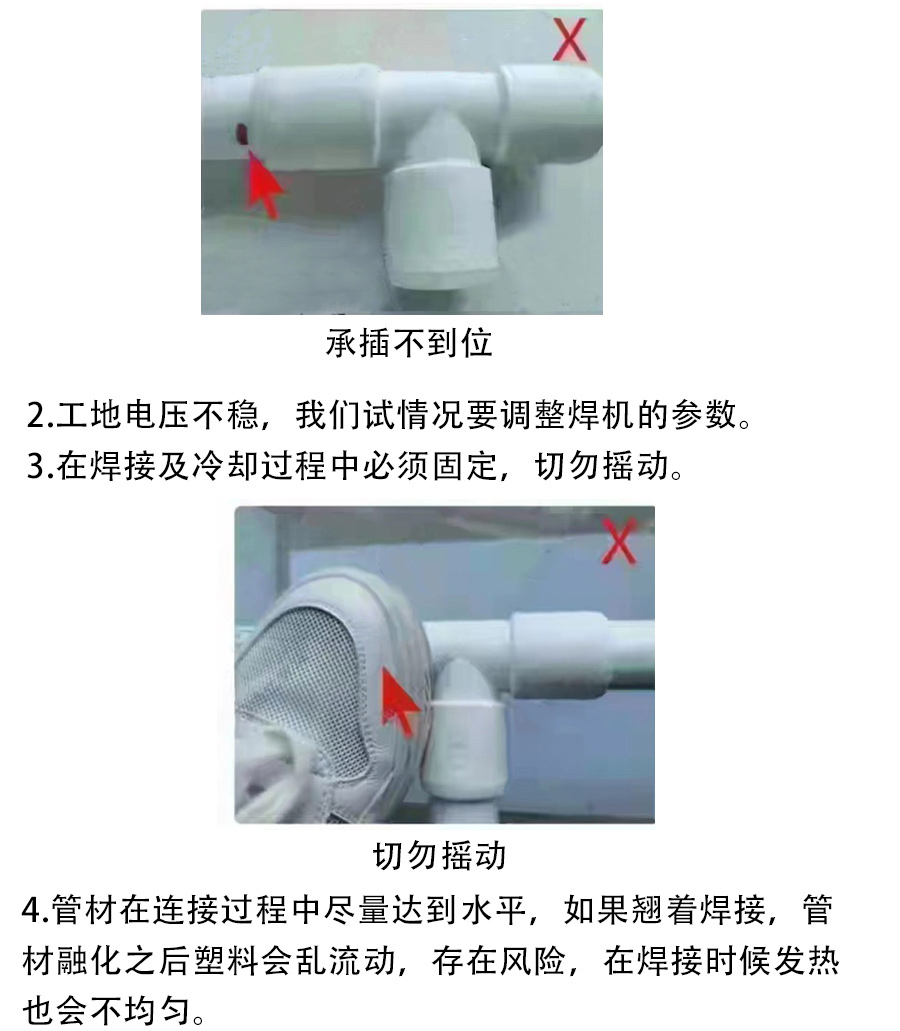 X

承插不到位

2.工地电压不稳，我们试情况要调整焊机的参数。
3.在焊接及冷却过程中必须固定，切勿摇动。

X

切勿摇动

4.管材在连接过程中尽量达到水平，如果翘着焊接，管材融化之后塑料会乱流动，存在风险，在焊接时候发热也会不均匀。